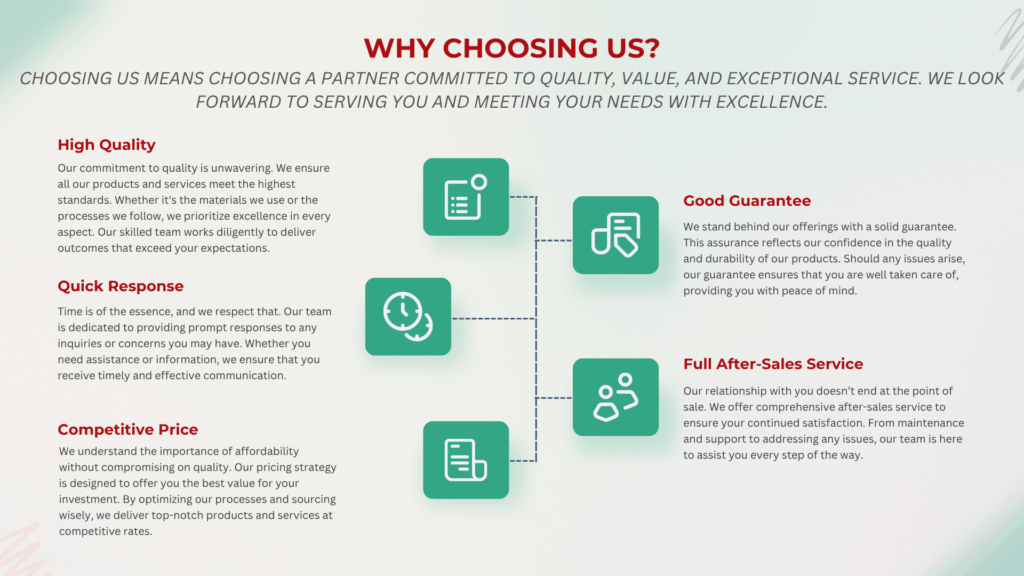 WHY CHOOSING US?

CHOOSING US MEANS CHOOSING A PARTNER COMMITTED TO QUALITY, VALUE, AND EXCEPTIONAL SERVICE. WE LOOK FORWARD TO SERVING YOU AND MEETING YOUR NEEDS WITH EXCELLENCE.

High Quality

Our commitment to quality is unwavering. We ensure all our products and services meet the highest standards. Whether it's the materials we use or the processes we follow, we prioritize excellence in every aspect. Our skilled team works diligently to deliver outcomes that exceed your expectations.

Quick Response

Time is of the essence, and we respect that. Our team is dedicated to providing prompt responses to any inquiries or concerns you may have. Whether you need assistance or information, we ensure that you receive timely and effective communication.

Competitive Price

We understand the importance of affordability without compromising on quality. Our pricing strategy is designed to offer you the best value for your investment. By optimizing our processes and sourcing wisely, we deliver top-notch products and services at competitive rates.

Good Guarantee

We stand behind our offerings with a solid guarantee. This assurance reflects our confidence in the quality and durability of our products. Should any issues arise, our guarantee ensures that you are well taken care of, providing you with peace of mind.

Full After-Sales Service

Our relationship with you doesn't end at the point of sale. We offer comprehensive after-sales service to ensure your continued satisfaction. From maintenance and support to addressing any issues, our team is here to assist you every step of the way.